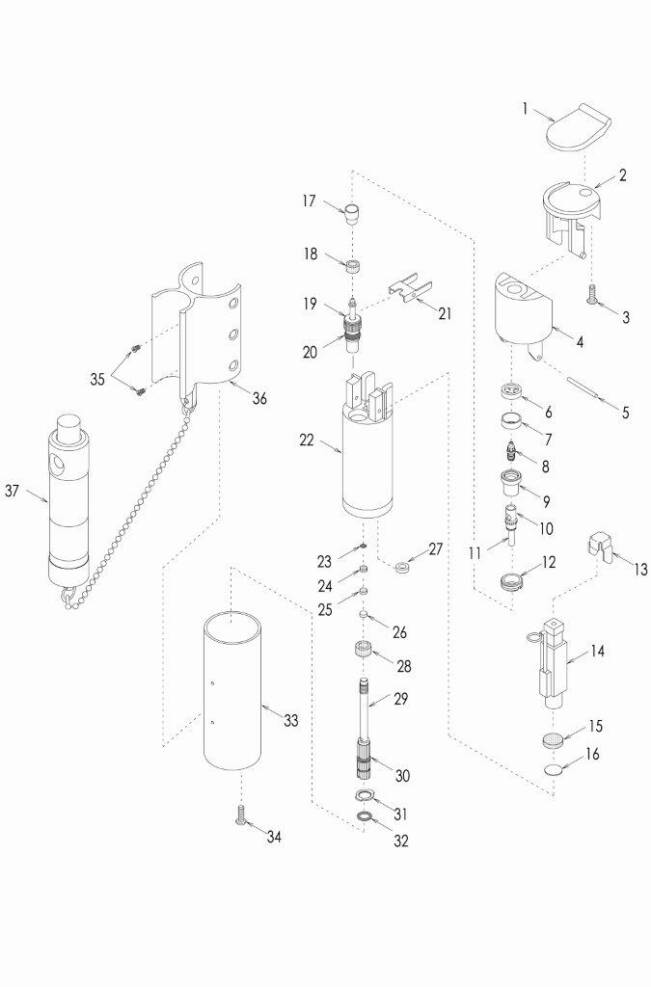 1
2
3
4
5
6
7
8
9
10
11
12
13
14
15
16
17
18
19
20
21
22
23
24
25
26
27
28
29
30
31
32
33
34
35
36
37