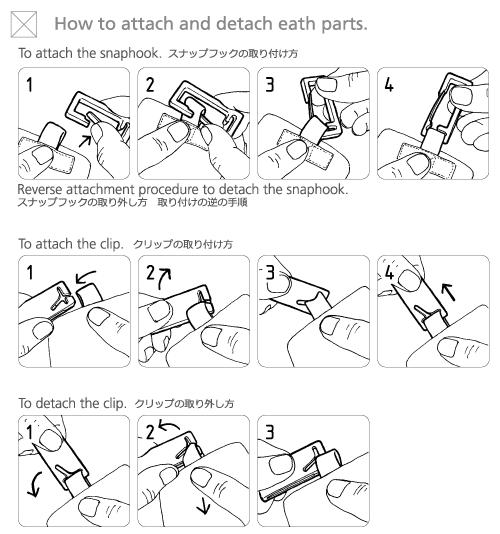 How to attach and detach eath parts.

To attach the snaphook. スナップフックの取り付け方

1

2

3

4

Reverse attachment procedure to detach the snaphook.
スナップフックの取り外し方　取り付けの逆の手順

To attach the clip. クリップの取り付け方

1

2

3

4

To detach the clip. クリップの取り外し方

1

2

3